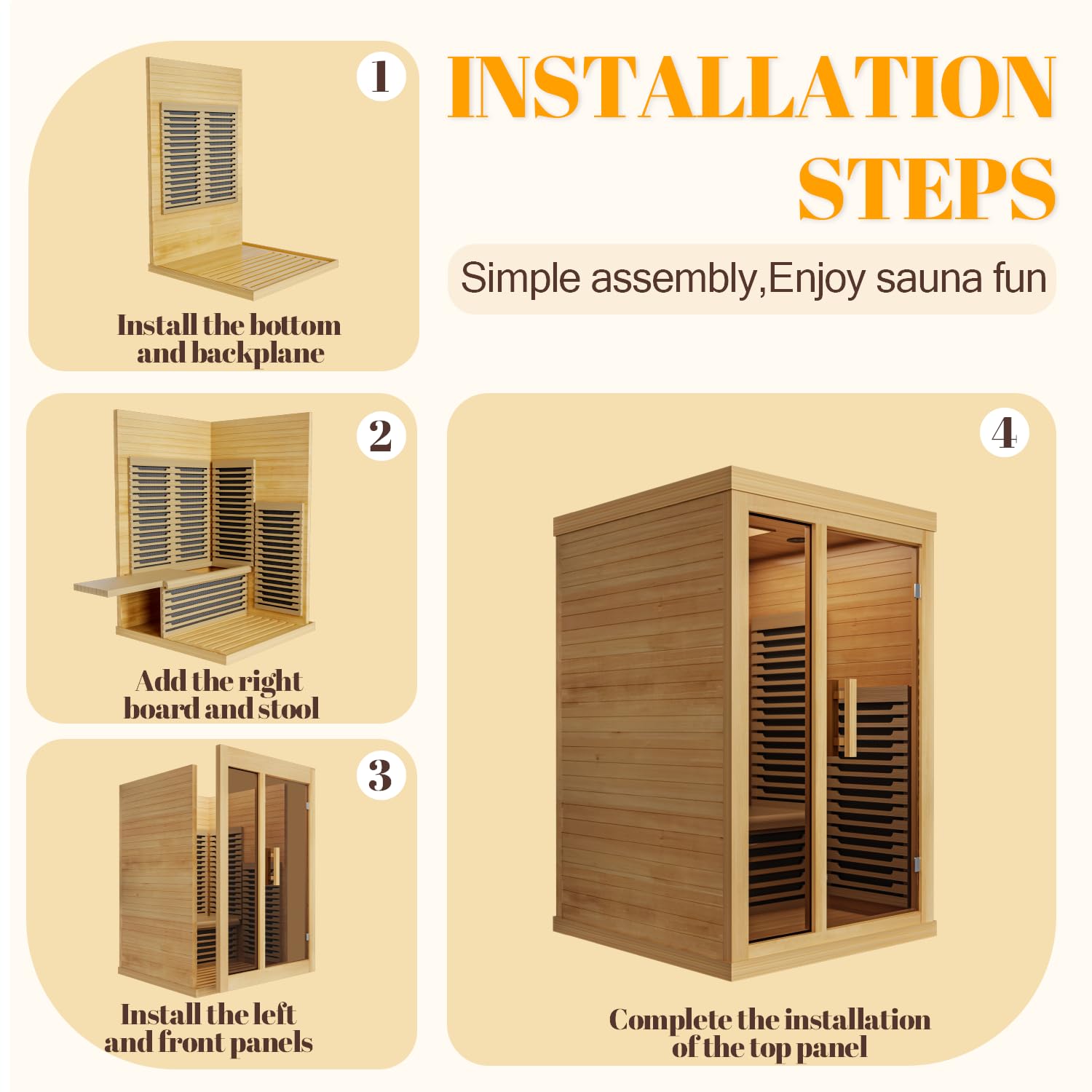 INSTALLATION STEPS

Simple assembly,Enjoy sauna fun

1

Install the bottom and backplane

2

Add the right board and stool

3

Install the left and front panels

4

Complete the installation of the top panel