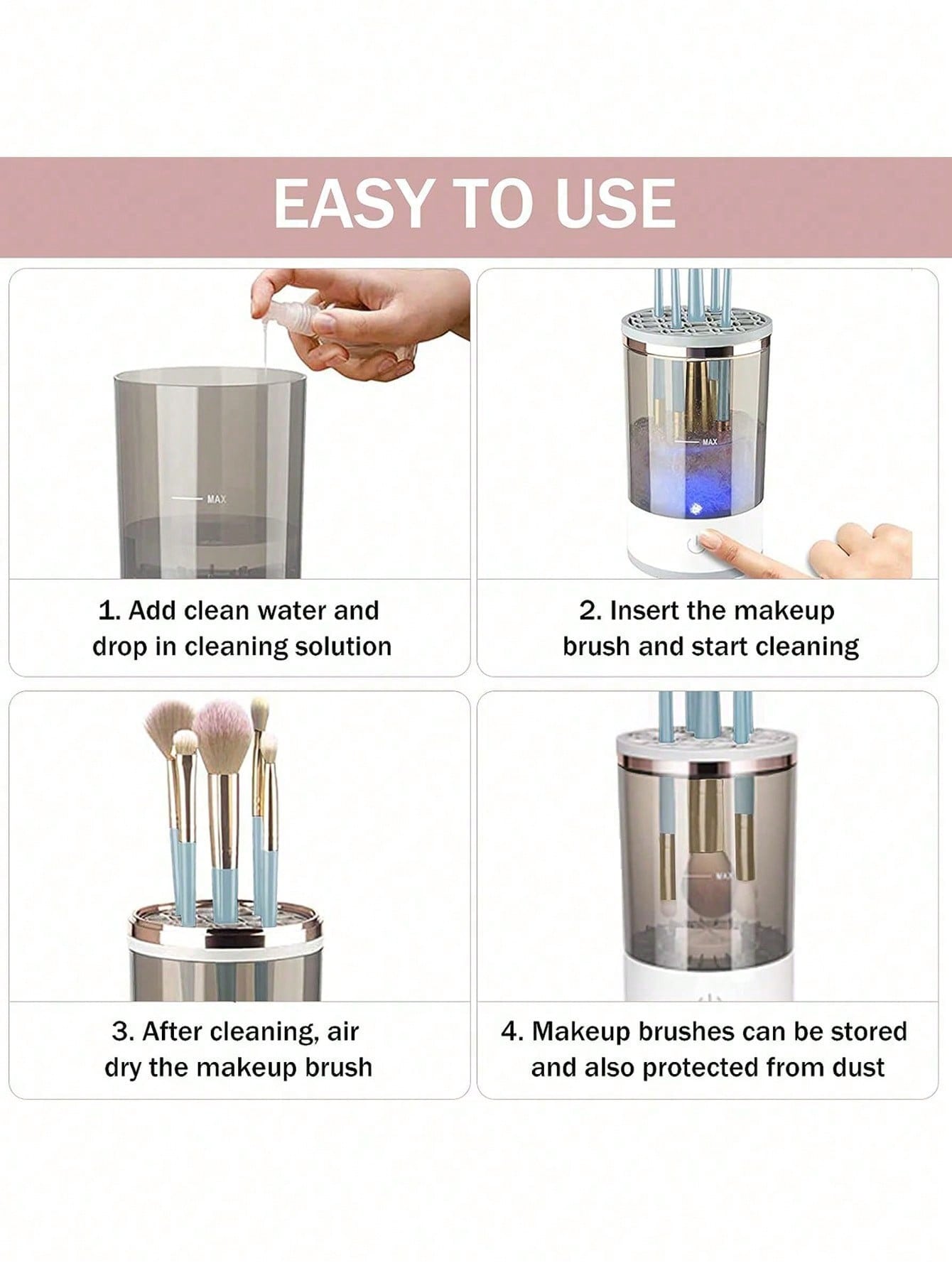 EASY TO USE

MAX

1. Add clean water and drop in cleaning solution

MAX

2. Insert the makeup brush and start cleaning

3. After cleaning, air dry the makeup brush

MAX

4. Makeup brushes can be stored and also protected from dust